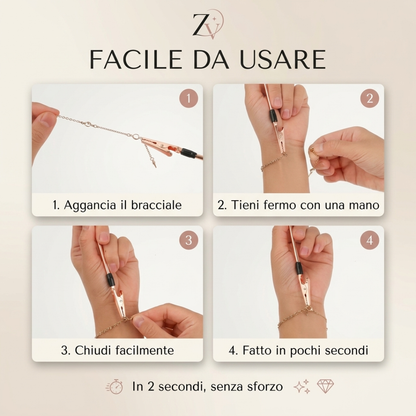 ZV

FACILE DA USARE

1

1. Aggancia il bracciale

2

2. Tieni fermo con una mano

3

3. Chiudi facilmente

4

4. Fatto in pochi secondi

In 2 secondi, senza sforzo