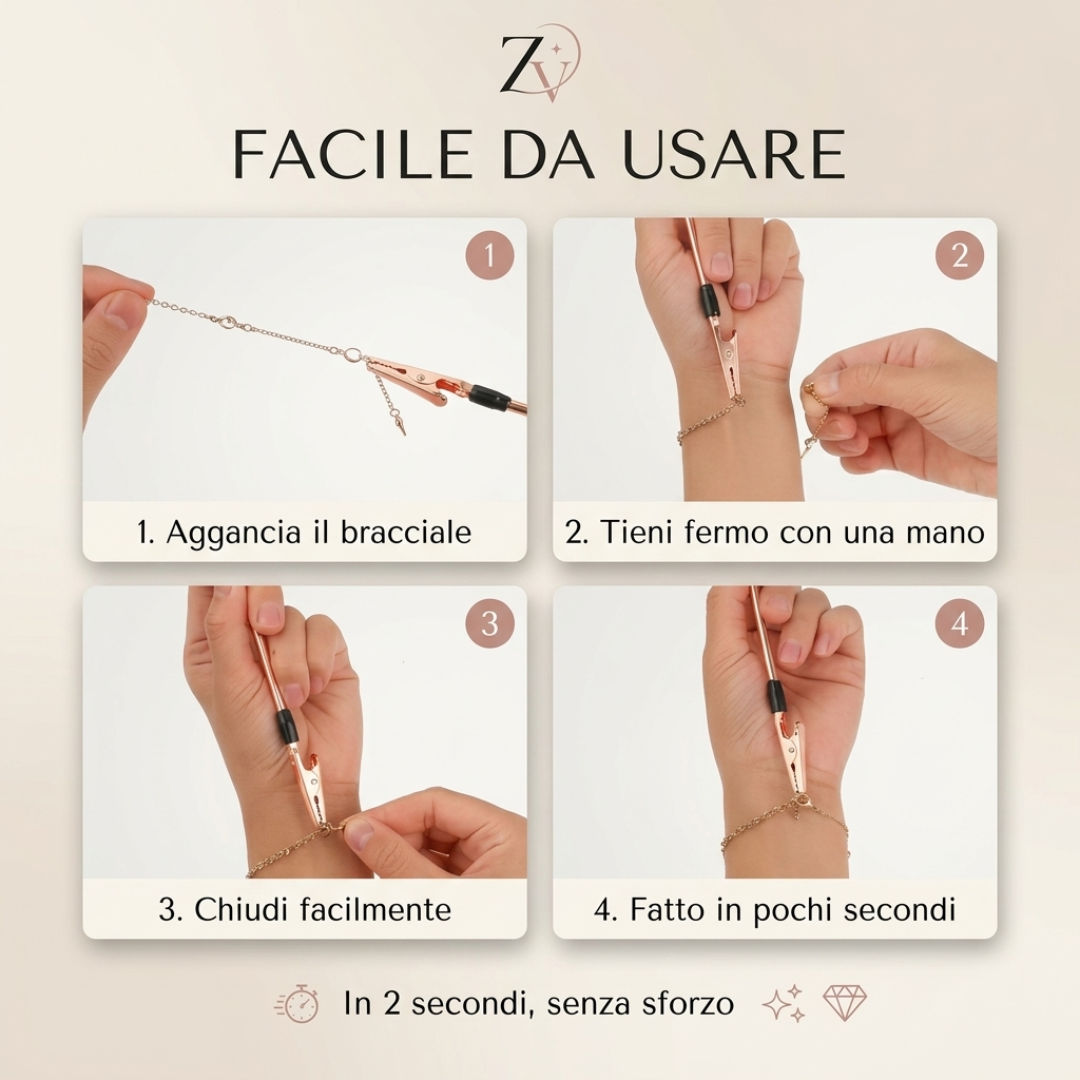 ZV

FACILE DA USARE

1

1. Aggancia il bracciale

2

2. Tieni fermo con una mano

3

3. Chiudi facilmente

4

4. Fatto in pochi secondi

In 2 secondi, senza sforzo